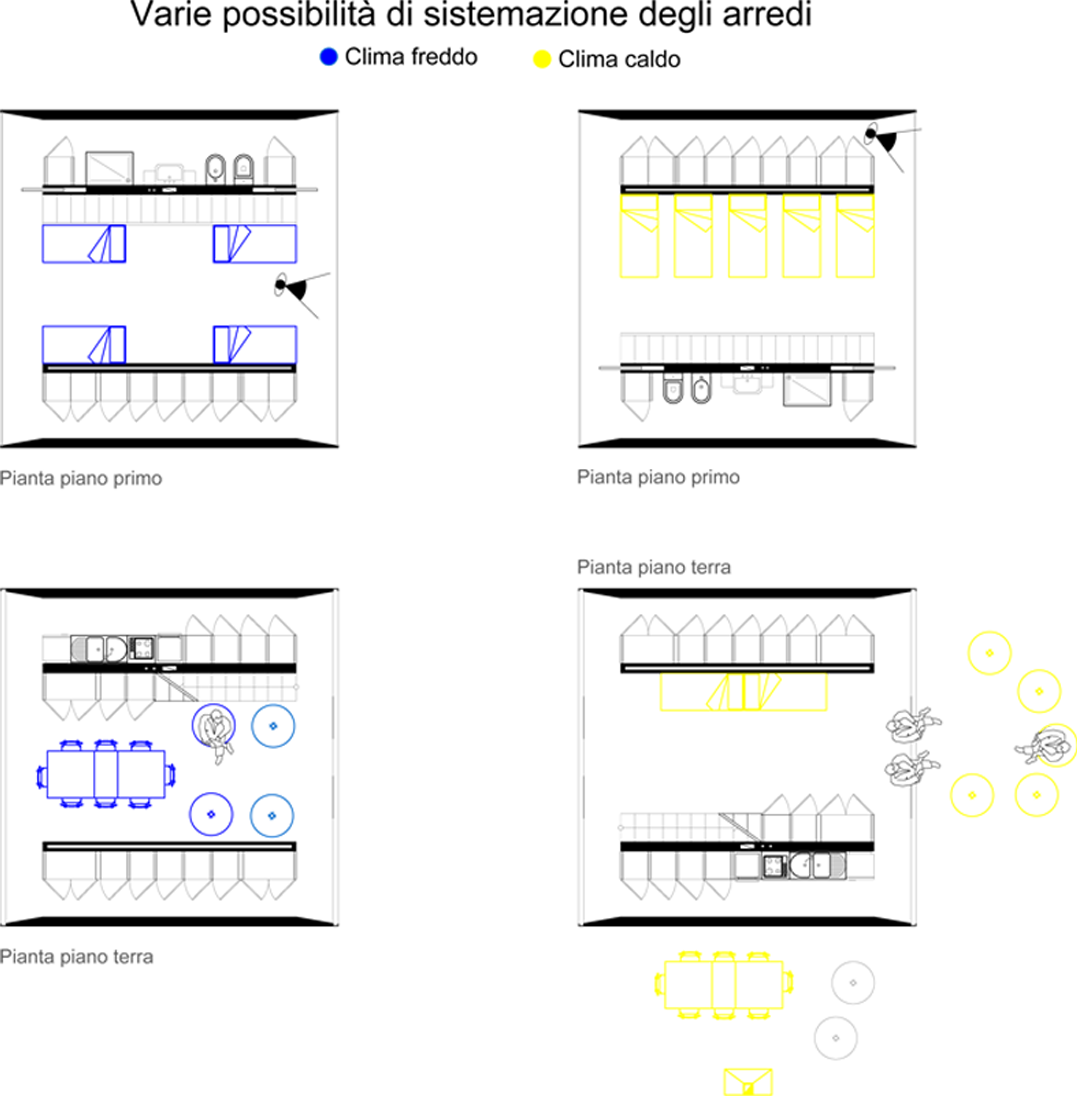 Varie possibilità di sistemazione degli arredi

Clima freddo

Clima caldo

Pianta piano primo

Pianta piano primo

Pianta piano terra

Pianta piano terra